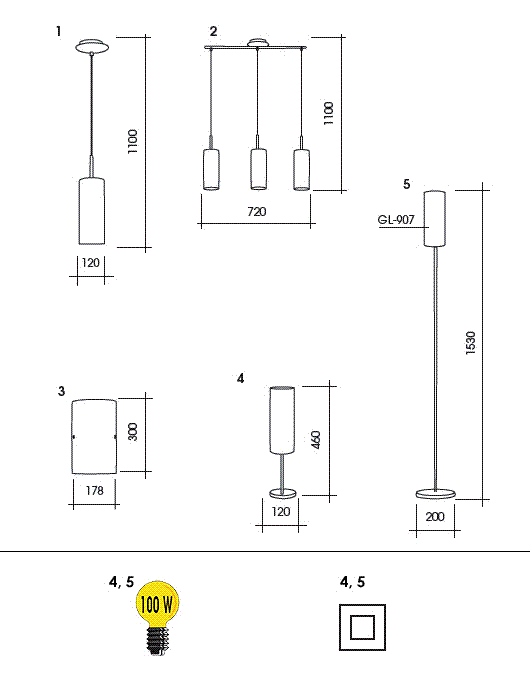 1

1100

120

2

1100

720

5

GL-907

1530

200

3

300

178

4

460

120

4, 5

100 W

4, 5