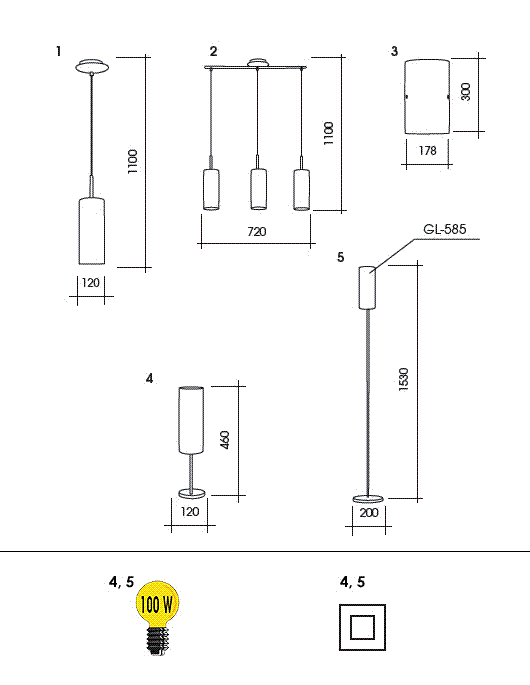 1

1100

120

2

1100

720

3

300

178

GL-585

5

1530

200

4

460

120

4, 5

100 W

4, 5