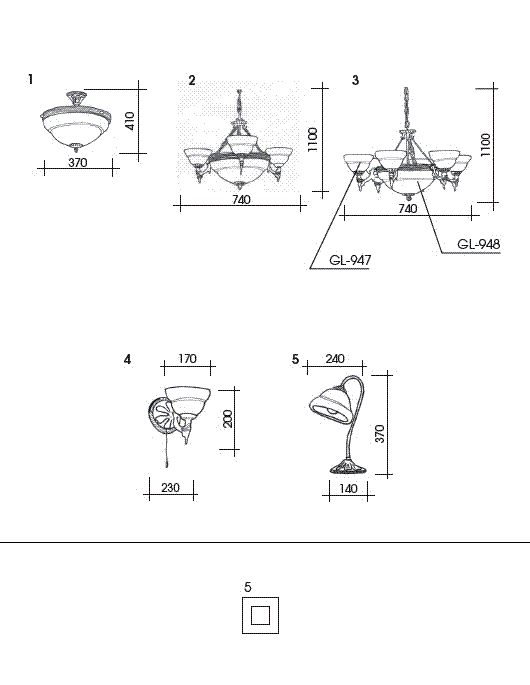 1
410
370

2
1100
740

3
1100
740
GL-948
GL-947

4
170
200
230

5
240
370
140

5