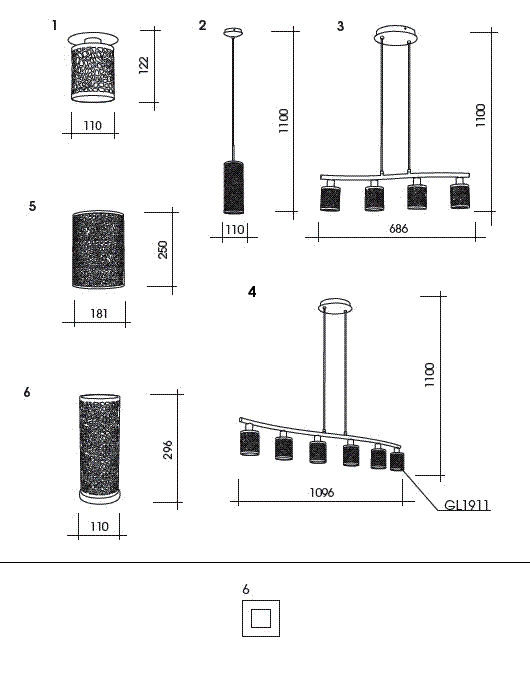 1

122

110

2

1100

110

3

1100

686

5

250

181

4

1100

1096

GL1911

6

296

110

6