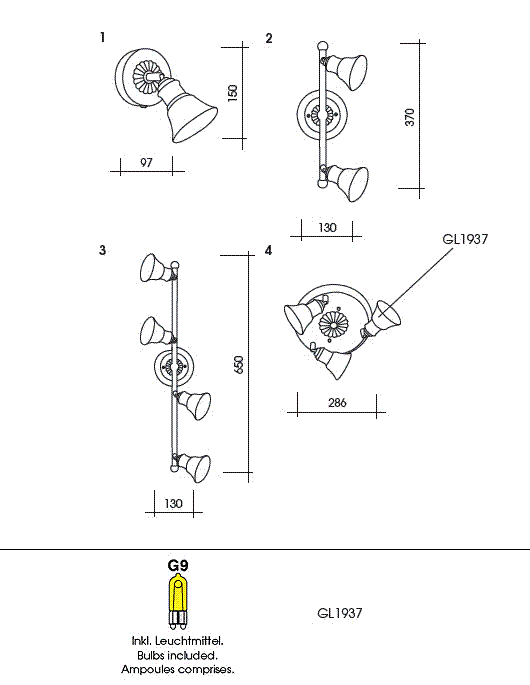 1

150

97

2

370

130

3

650

130

4

GL1937

286

G9

Inkl. Leuchtmittel.
Bulbs included.
Ampoules comprises.

GL1937